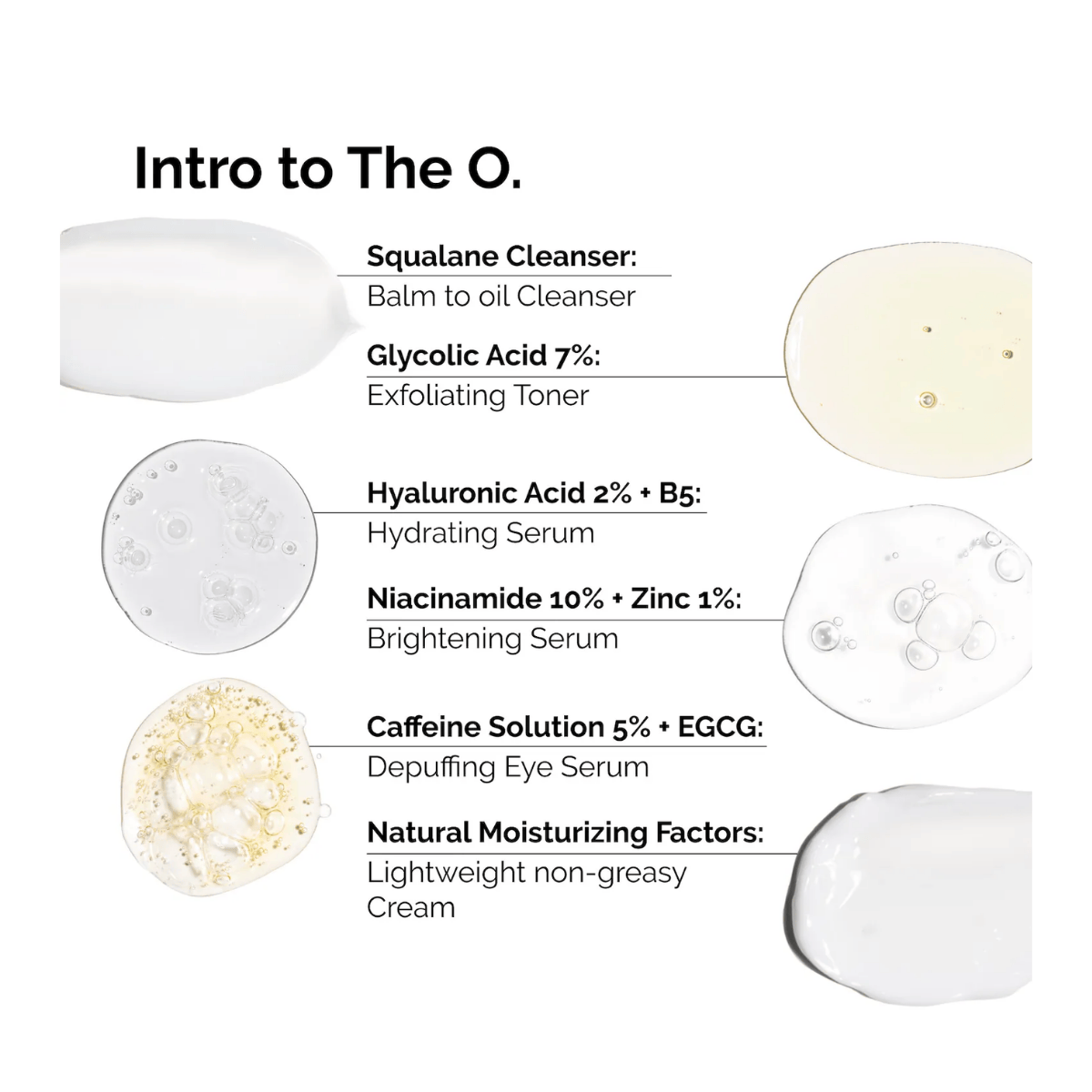 Intro to The O.

Squalane Cleanser:
Balm to oil Cleanser

Glycolic Acid 7%:
Exfoliating Toner

Hyaluronic Acid 2% + B5:
Hydrating Serum

Niacinamide 10% + Zinc 1%:
Brightening Serum

Caffeine Solution 5% + EGCG:
Depuffing Eye Serum

Natural Moisturizing Factors:
Lightweight non-greasy Cream