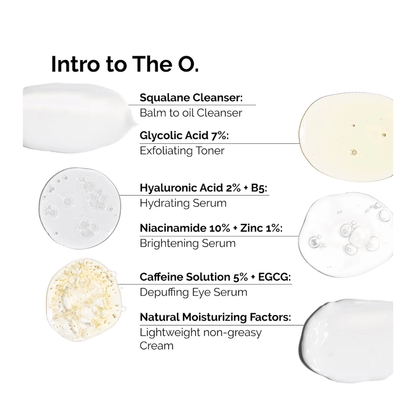 Intro to The O.

Squalane Cleanser:
Balm to oil Cleanser

Glycolic Acid 7%:
Exfoliating Toner

Hyaluronic Acid 2% + B5:
Hydrating Serum

Niacinamide 10% + Zinc 1%:
Brightening Serum

Caffeine Solution 5% + EGCG:
Depuffing Eye Serum

Natural Moisturizing Factors:
Lightweight non-greasy Cream