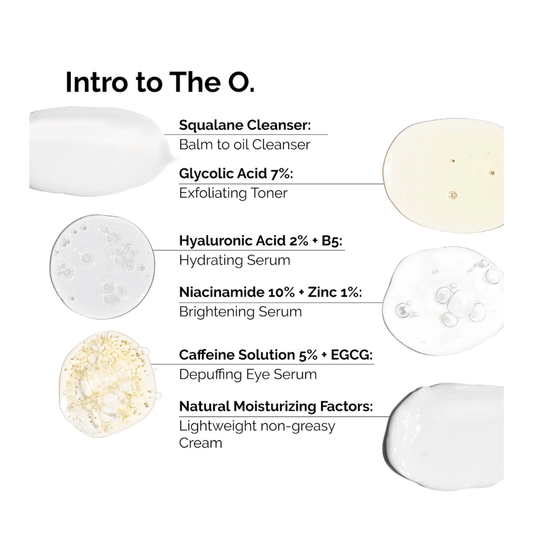 Intro to The O.

Squalane Cleanser:
Balm to oil Cleanser

Glycolic Acid 7%:
Exfoliating Toner

Hyaluronic Acid 2% + B5:
Hydrating Serum

Niacinamide 10% + Zinc 1%:
Brightening Serum

Caffeine Solution 5% + EGCG:
Depuffing Eye Serum

Natural Moisturizing Factors:
Lightweight non-greasy Cream