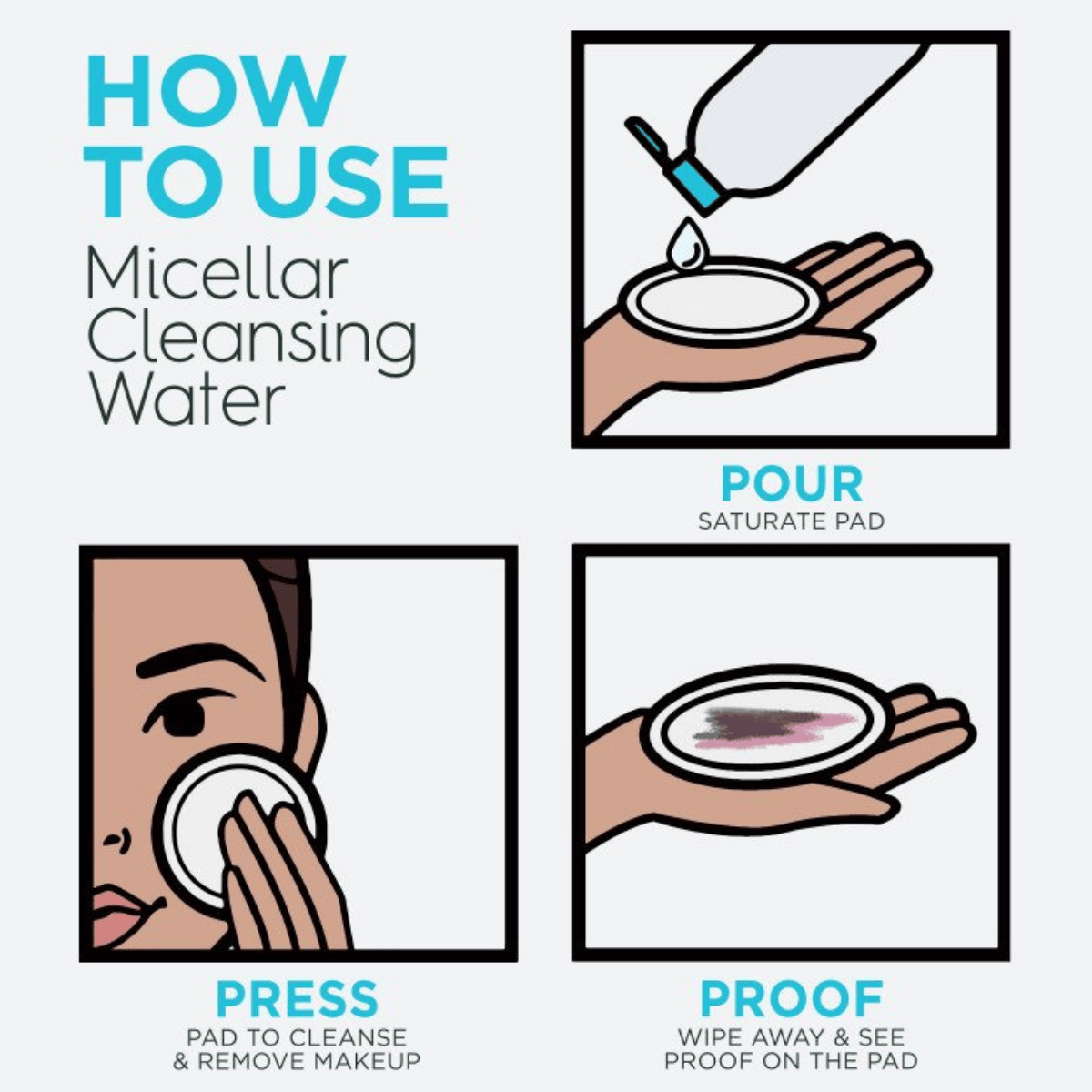 HOW TO USE
Micellar Cleansing Water

POUR
SATURATE PAD

PRESS
PAD TO CLEANSE & REMOVE MAKEUP

PROOF
WIPE AWAY & SEE PROOF ON THE PAD